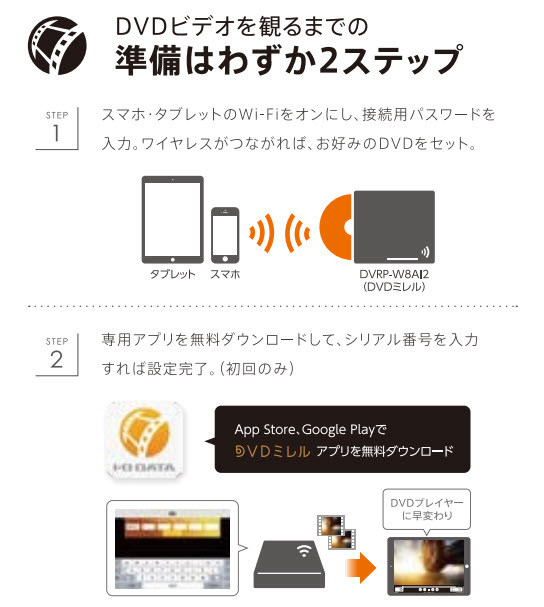 DVDビデオを観るまでの
準備はわずか2ステップ

STEP
1

スマホ・タブレットのWi-Fiをオンにし、接続用パスワードを入力。ワイヤレスがつながれば、お好みのDVDをセット。

タブレット スマホ

DVRP-W8AI2
(DVDミレル)

STEP
2

専用アプリを無料ダウンロードして、シリアル番号を入力すれば設定完了。(初回のみ)

I-O DATA

App Store、Google Playで
DVDミレル アプリを無料ダウンロード

DVDプレイヤーに早変わり